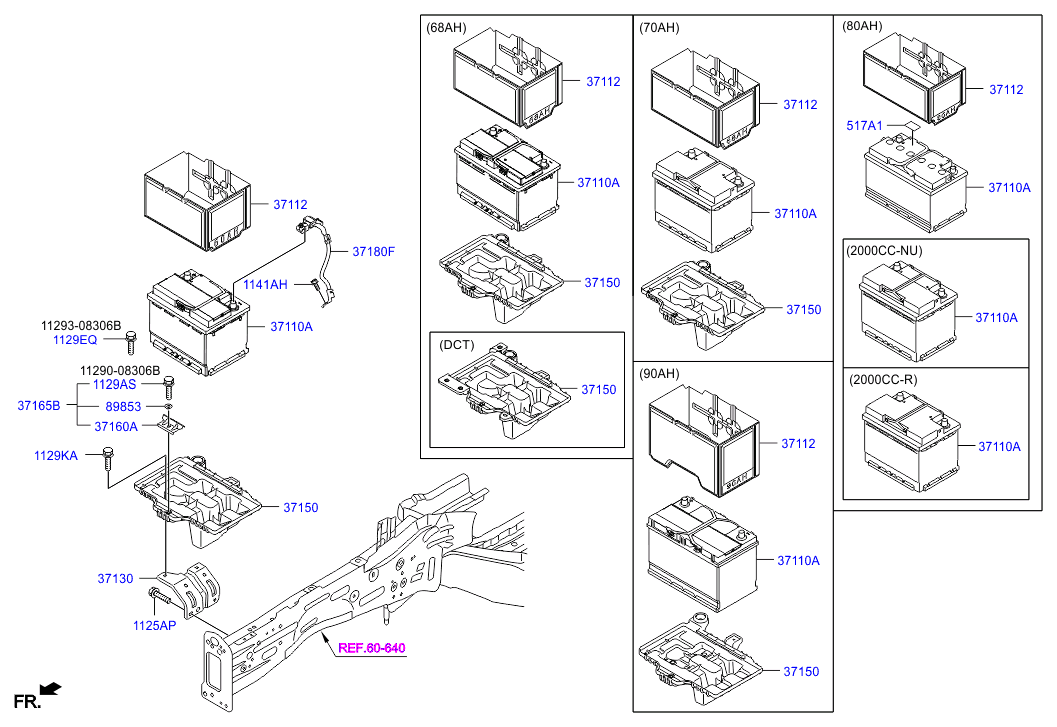 37112
37180F
1141AH
37110A
11293-08306B
1129EQ
11290-08306B
1129AS
37165B
89853
37160A
1129KA
37150
37130
1125AP
REF.60-640
FR.

(68AH)
37112
37110A
37150
(DCT)
37150

(70AH)
37112
37110A
37150

(90AH)
37112
37110A
37150

(80AH)
37112
517A1
37110A
(2000CC-NU)
37110A
(2000CC-R)
37110A