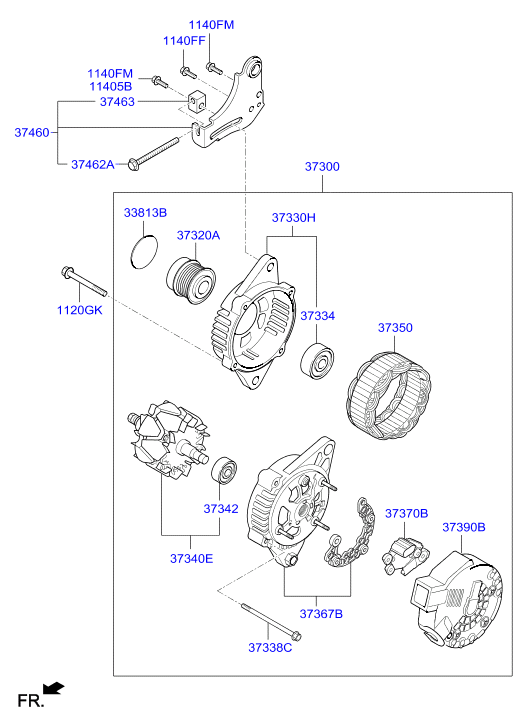 1140FM
1140FF
1140FM
11405B
37463
37460
37462A
37300
33813B
37320A
37330H
1120GK
37334
37350
37342
37340E
37370B
37390B
37367B
37338C
FR.