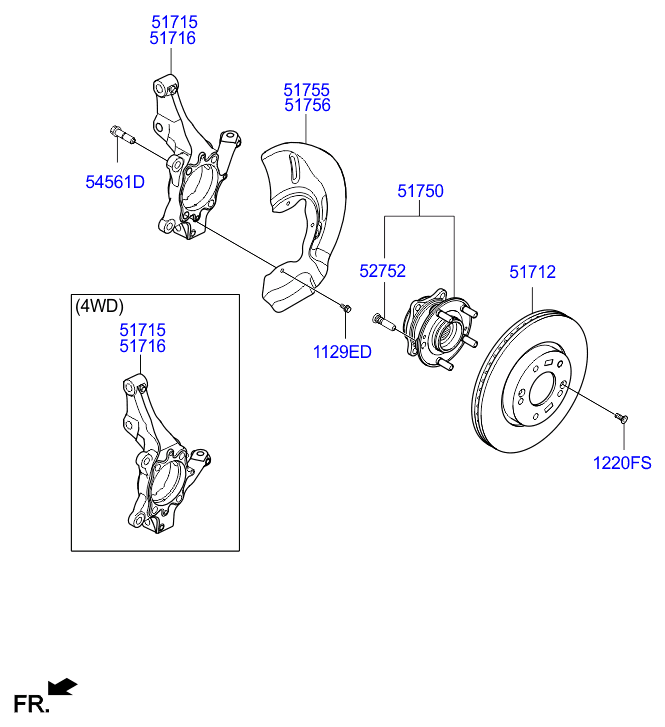 51715
51716

51755
51756

54561D

51750

52752

51712

(4WD)

51715
51716

1129ED

1220FS

FR.