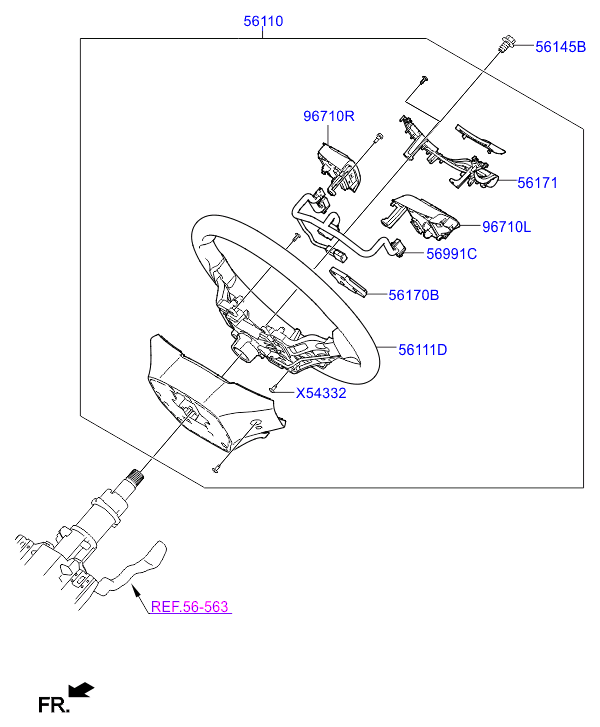 56110
56145B
96710R
56171
96710L
56991C
56170B
56111D
X54332
REF.56-563
FR.