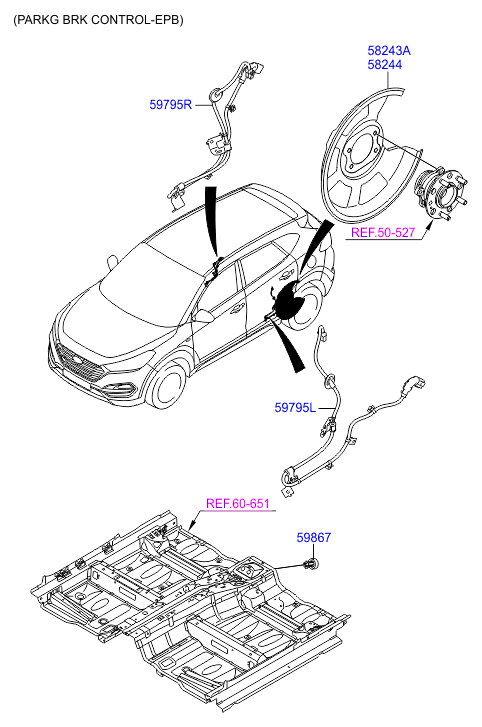 (PARKG BRK CONTROL-EPB)

58243A
58244

59795R

REF.50-527

59795L

REF.60-651

59867