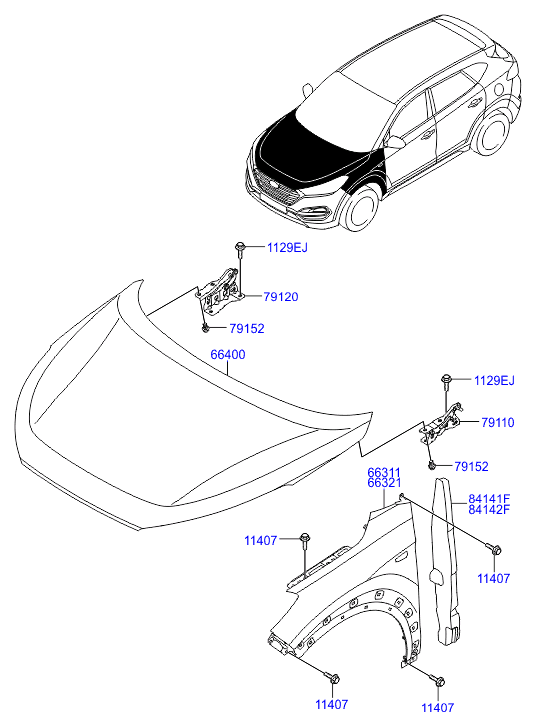 1129EJ
79120
79152
66400
1129EJ
79110
79152
66311
66321
84141F
84142F
11407
11407
11407
11407