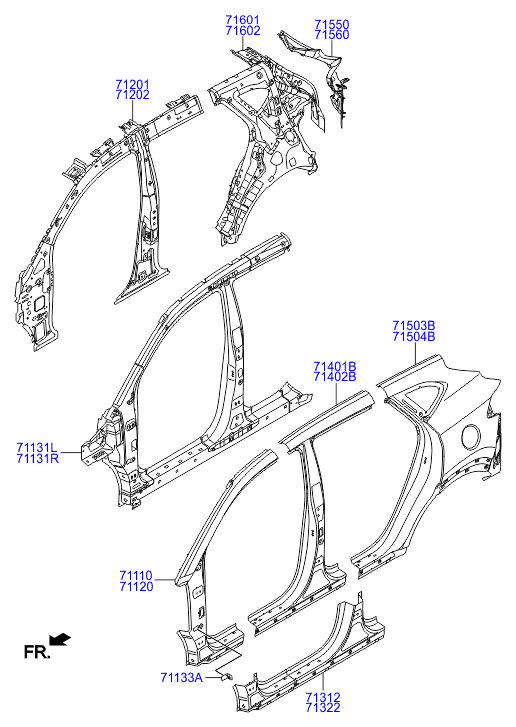 71601
71602

71550
71560

71201
71202

71503B
71504B

71401B
71402B

71131L
71131R

71110
71120

FR.

71133A

71312
71322