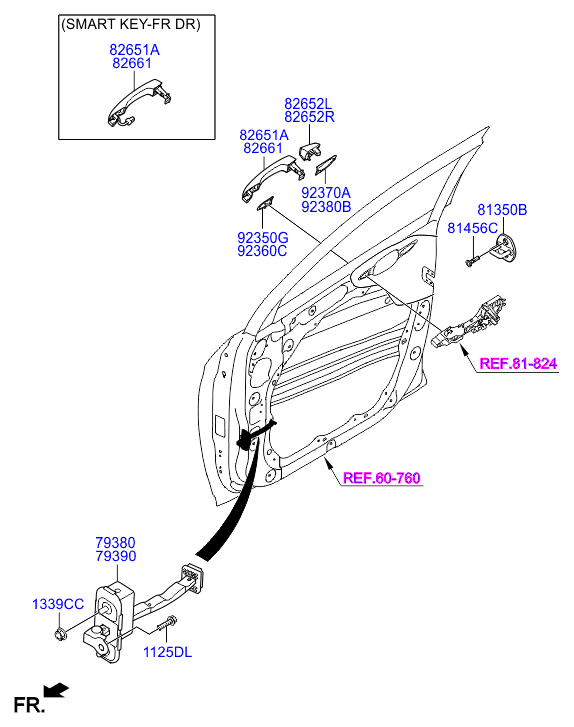 (SMART KEY-FR DR)
82651A
82661

82652L
82652R

82651A
82661

92370A
92380B

92350G
92360C

81350B
81456C

REF.81-824

REF.60-760

79380
79390

1339CC

1125DL

FR.