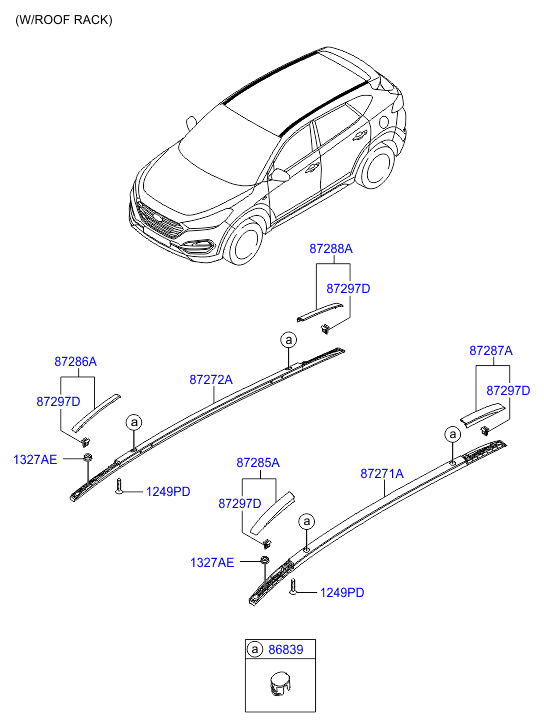 (W/ROOF RACK)

87288A
87297D
a
87286A
87272A
87297D
a
1327AE
1249PD
87287A
87297D
a
87285A
87271A
87297D
a
1327AE
1249PD
a 86839