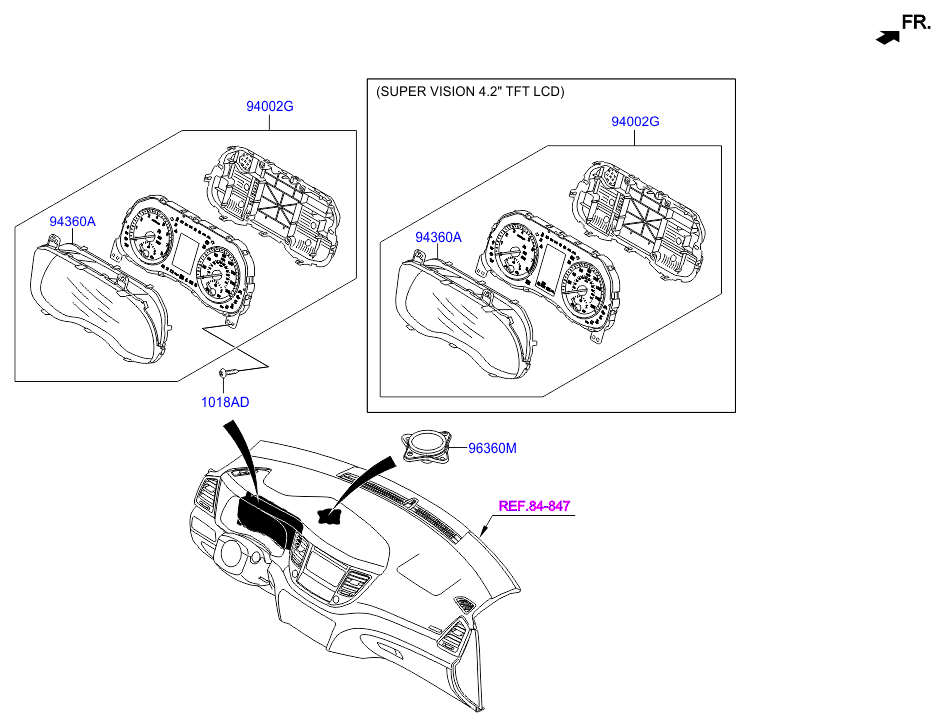 FR.

94002G

94360A

1018AD

(SUPER VISION 4.2" TFT LCD)

94002G

94360A

96360M

REF.84-847