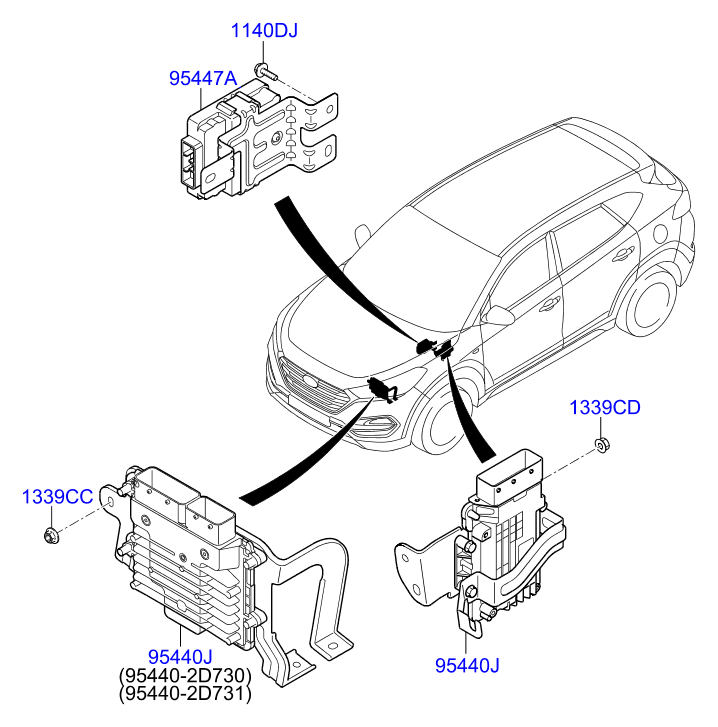 1140DJ
95447A
1339CD
1339CC
95440J
(95440-2D730)
(95440-2D731)
95440J