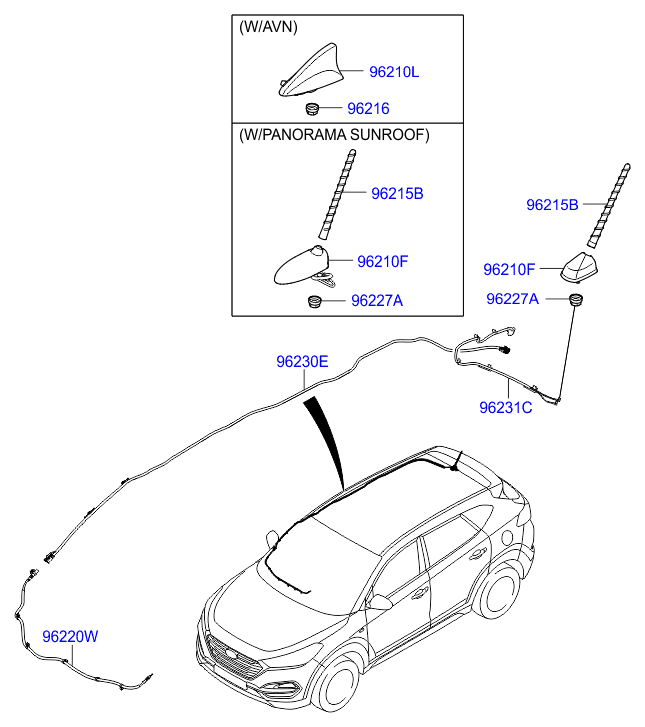 (W/AVN)

96210L

96216

(W/PANORAMA SUNROOF)

96215B

96210F

96227A

96215B

96210F

96227A

96230E

96231C

96220W