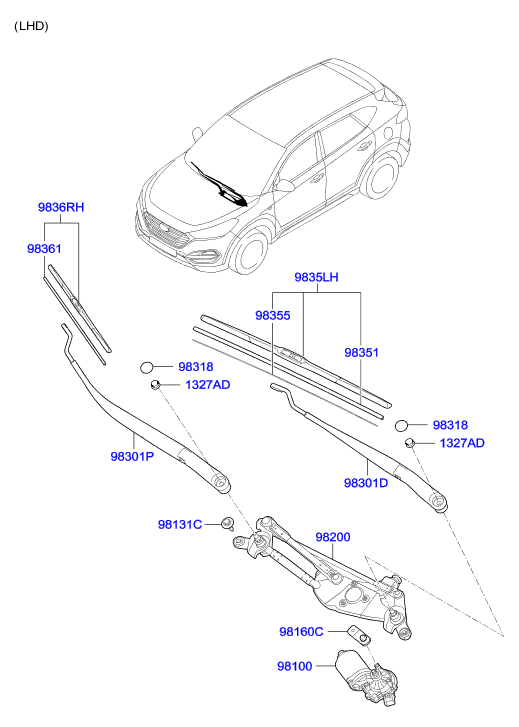 (LHD)

9836RH
98361
9835LH
98355
98351
98318
1327AD
98318
1327AD
98301P
98301D
98131C
98200
98160C
98100