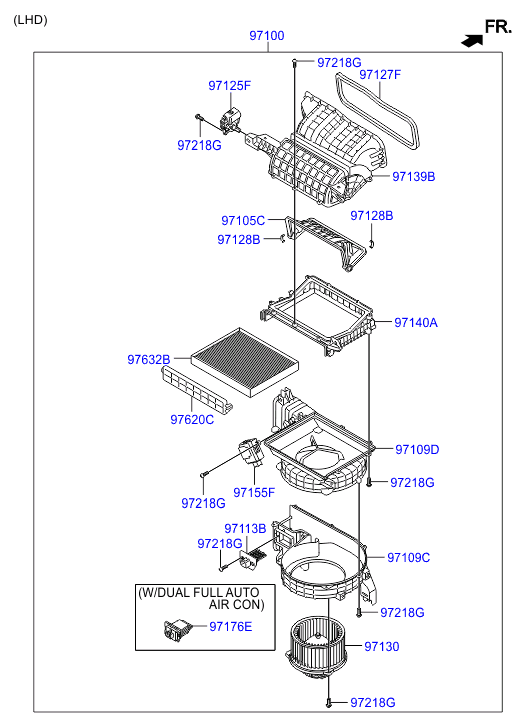 (LHD)

97100

FR.

97218G
97127F
97125F
97218G
97139B
97105C
97128B
97128B
97140A
97632B
97620C
97109D
97218G
97155F
97218G
97113B
97218G
97109C
(W/DUAL FULL AUTO AIR CON)
97176E
97218G
97130
97218G