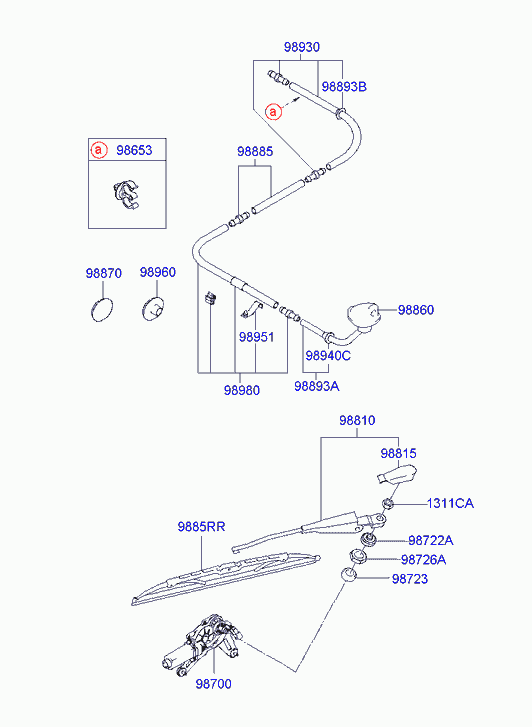 98930
98893B
a
a 98653
98885
98870
98960
98860
98951
98940C
98980
98893A
98810
98815
1311CA
9885RR
98722A
98726A
98723
98700