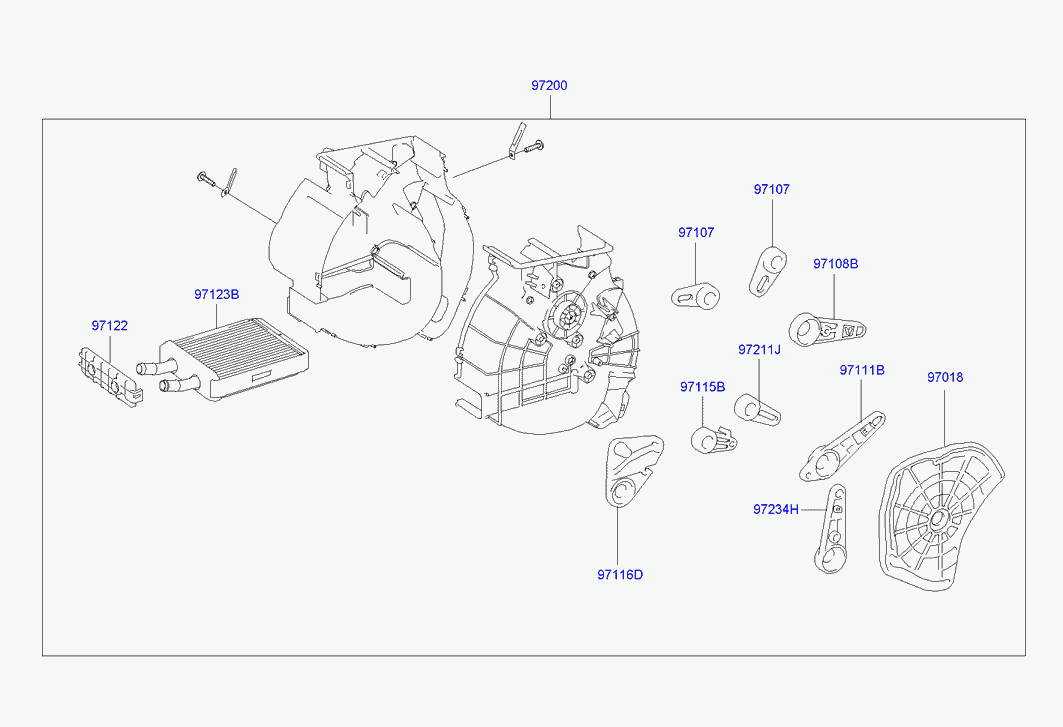 97200

97107

97107

97108B

97123B

97122

97211J

97111B

97018

97115B

97234H

97116D