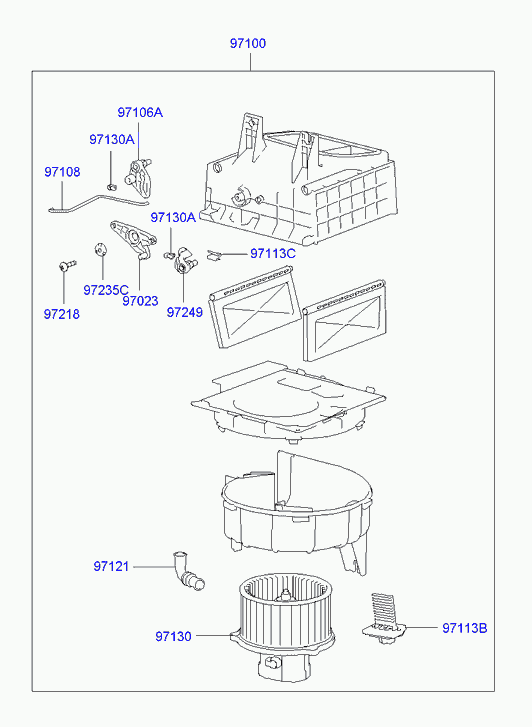 97100

97106A

97130A

97108

97130A

97113C

97235C

97023

97249

97218

97121

97130

97113B