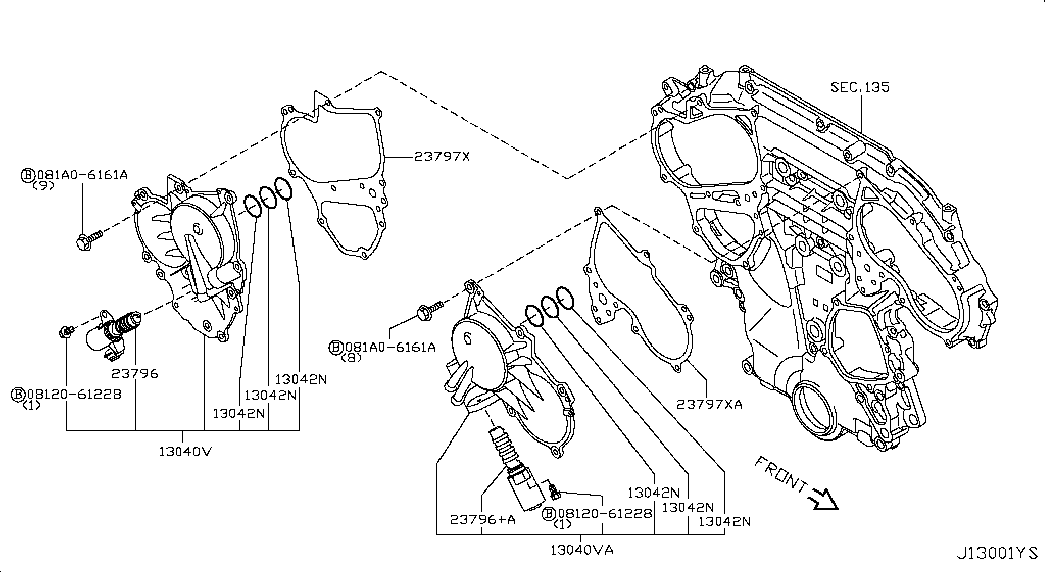 SEC.135
23797X
Ⓑ081A0-6161A
(9)
23796
Ⓑ08120-61228
(1)
13042N
13042N
13042N
13040V
Ⓑ081A0-6161A
(8)
23797XA
13042N
13042N
13042N
23796+A
Ⓑ08120-61228
(1)
13040VA
FRONT
J13001YS