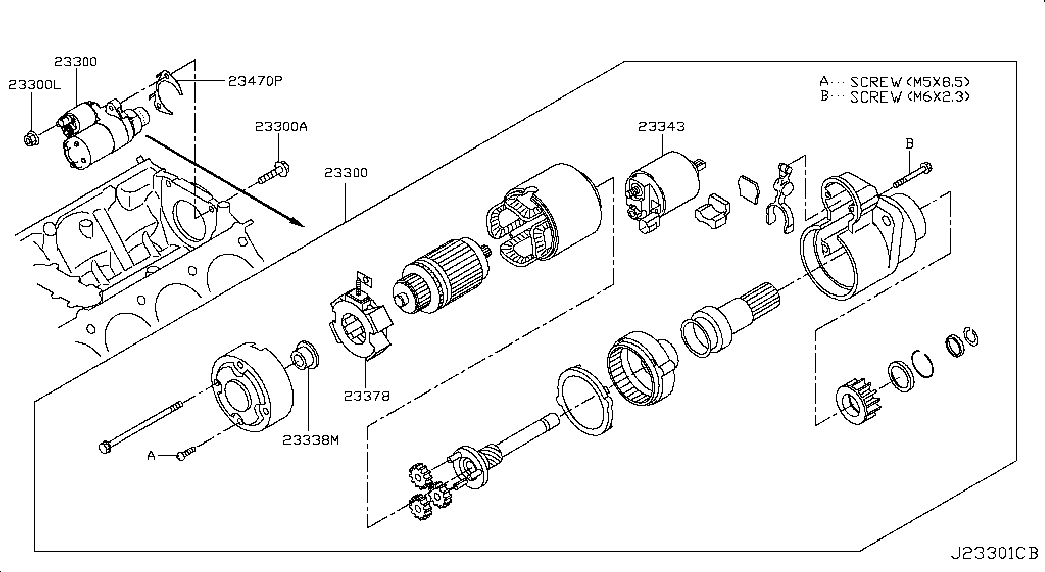 23300
23300L
23470P
23300A
23300
A… SCREW (M5X8.5)
B… SCREW (M6X2.3)
23343
B
23378
23338M
A
J23301CB