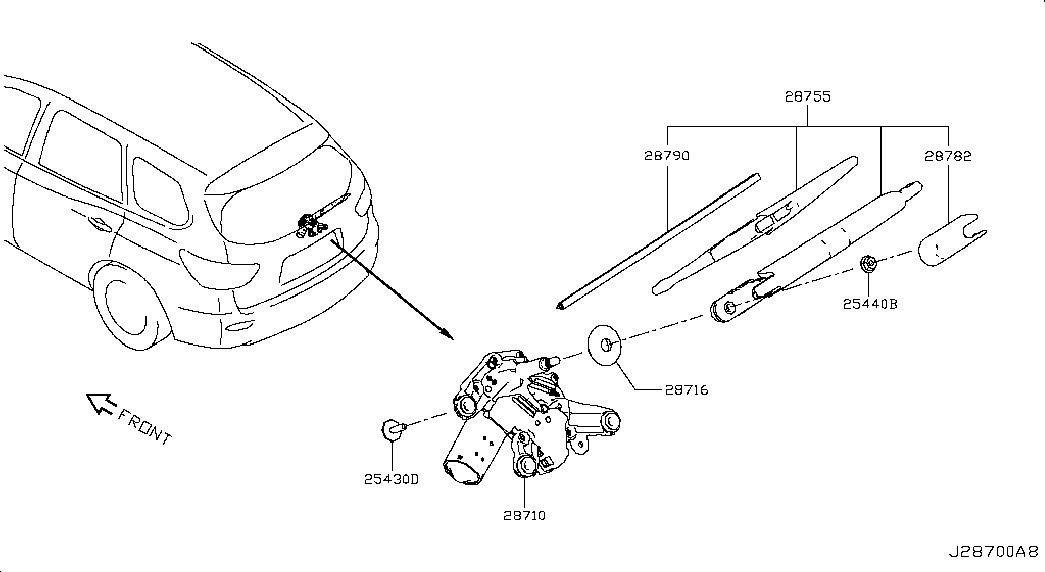 28755
28790
28782
25440B
28716
FRONT
25430D
28710
J28700A8