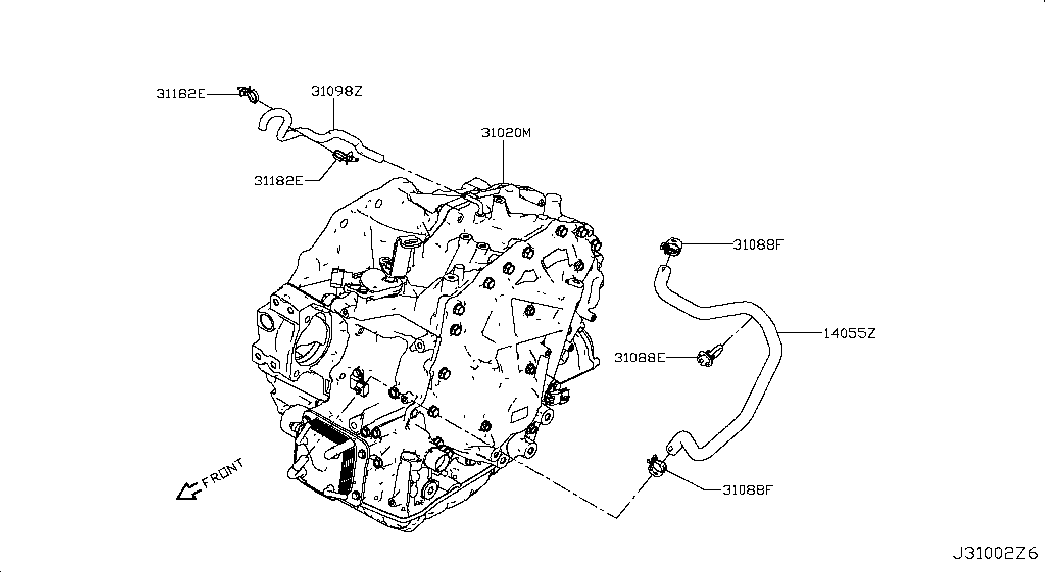 31182E
31098Z
31182E
31020M
31088F
14055Z
31088E
31088F
FRONT
J31002Z6