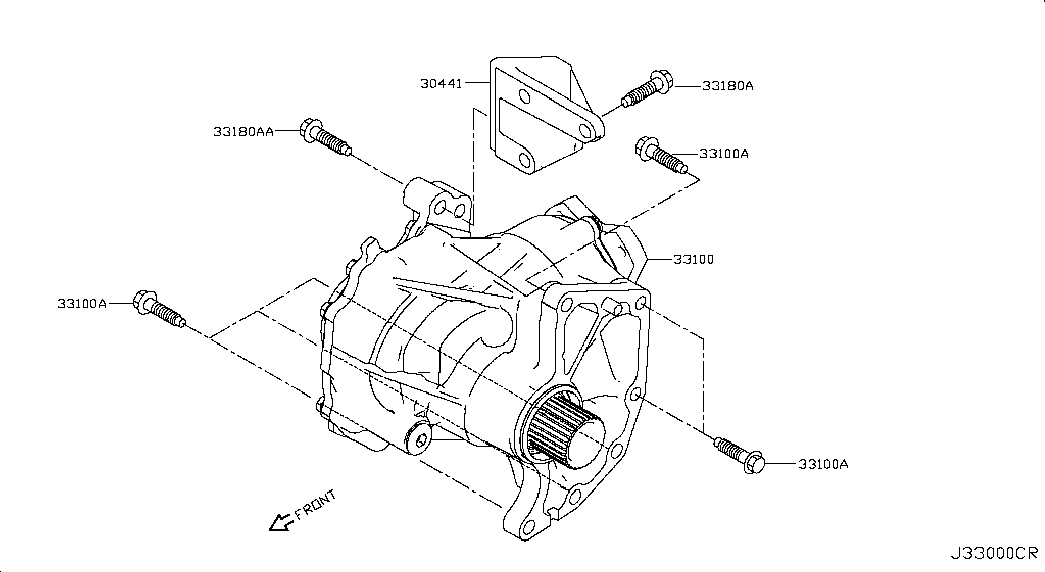 30441
33180A
33180AA
33100A
33100
33100A
33100A
FRONT
J33000CR