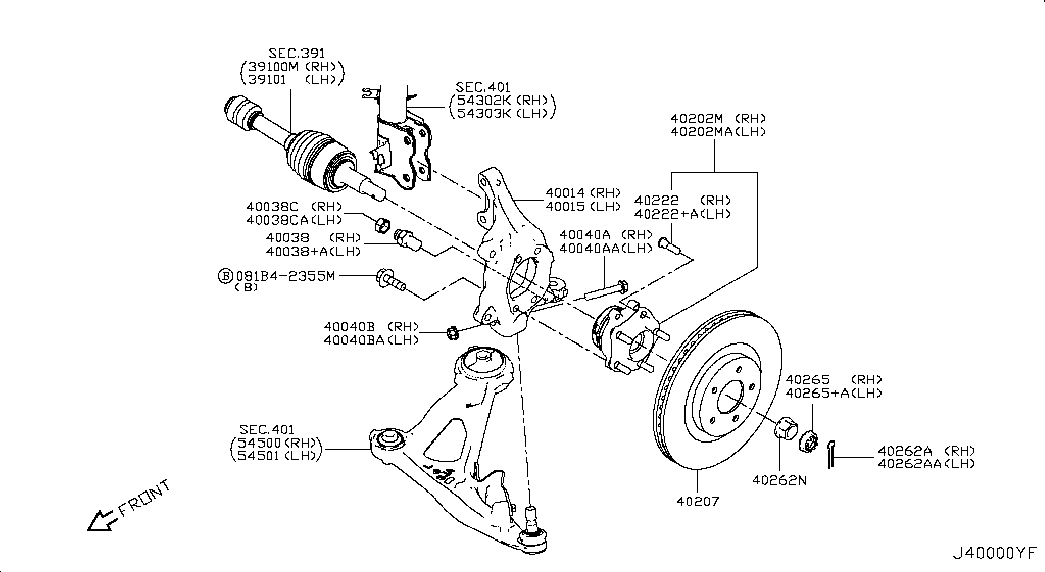 SEC.391
(39100M (RH)
39101 (LH))

SEC.401
(54302K (RH)
54303K (LH))

40202M (RH)
40202MA (LH)

40014 (RH)
40015 (LH)

40222 (RH)
40222+A (LH)

40038C (RH)
40038CA (LH)

40038 (RH)
40038+A (LH)

40040A (RH)
40040AA (LH)

Ⓑ 081B4-2355M
(8)

40040B (RH)
40040BA (LH)

40265 (RH)
40265+A (LH)

SEC.401
(54500 (RH)
54501 (LH))

40262A (RH)
40262AA (LH)

40262N

40207

FRONT

J40000YF