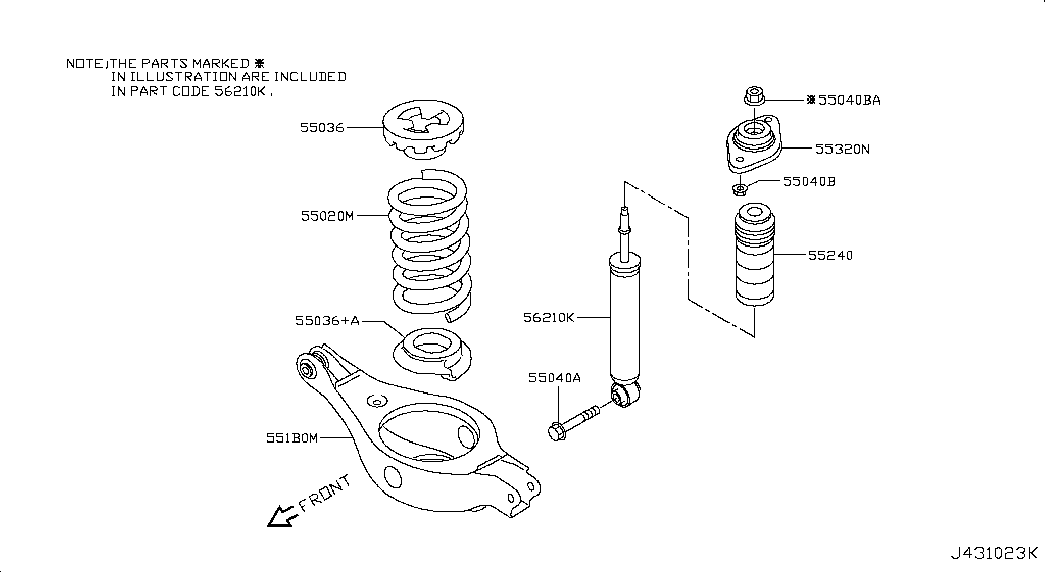 NOTE;THE PARTS MARKED ※
IN ILLUSTRATION ARE INCLUDED
IN PART CODE 56210K.

55036
55020M
55036+A
551B0M
FRONT
※55040BA
55320N
55040B
55240
56210K
55040A
J431023K