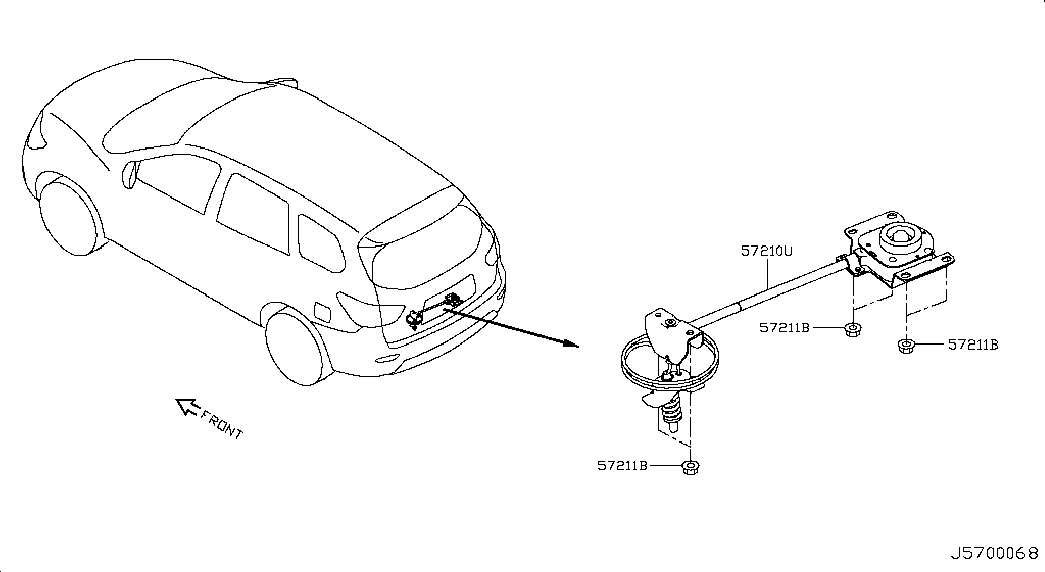 57210U
57211B
57211B
FRONT
57211B
J5700068