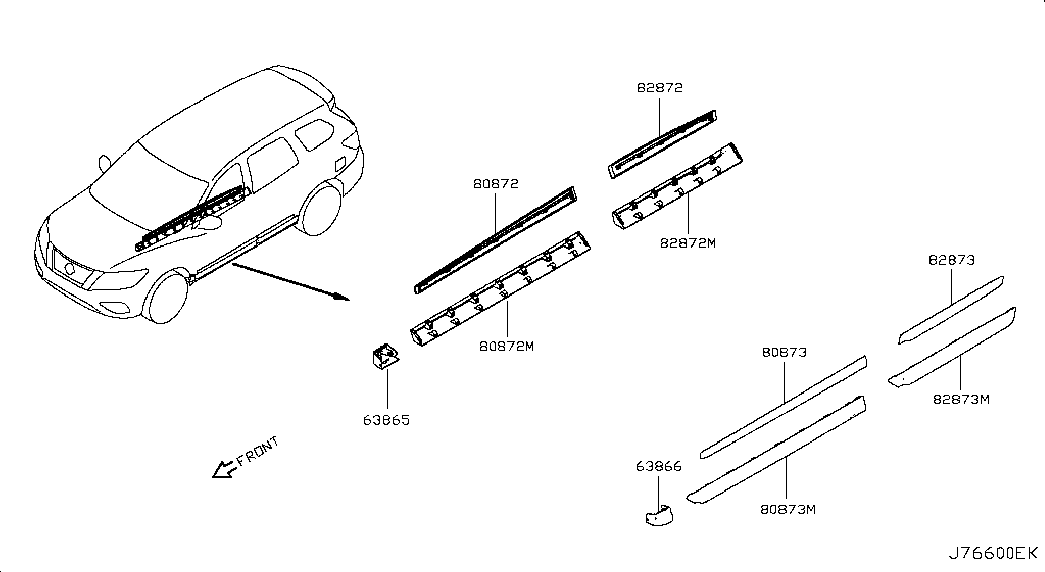 82872

80872

82872M

80872M

82873

63865

80873

82873M

FRONT

63866

80873M

J76600EK