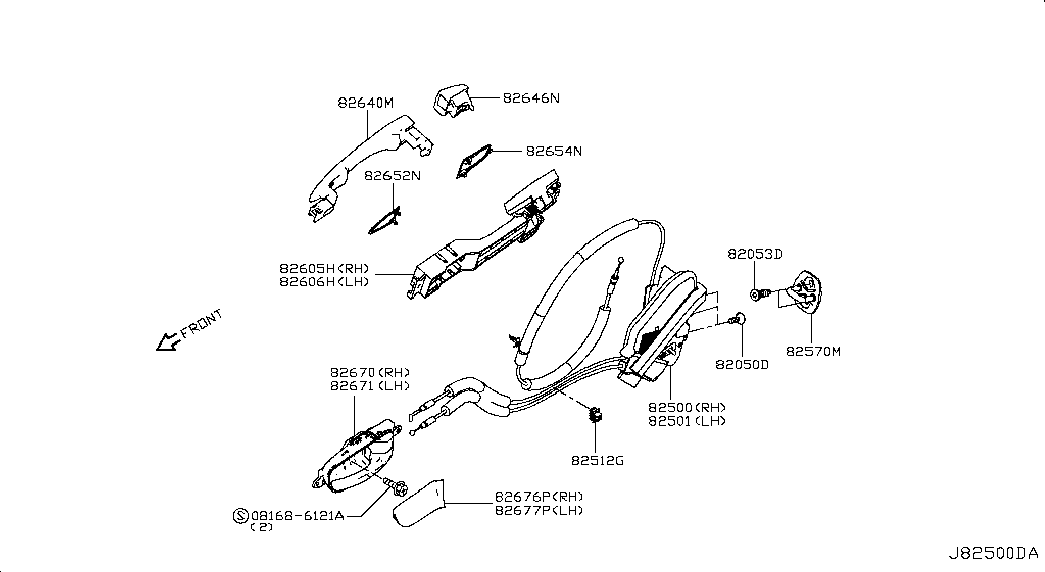 82640M
82646N
82654N
82652N
82605H(RH)
82606H(LH)
FRONT
82053D
82050D
82570M
82670(RH)
82671(LH)
82500(RH)
82501(LH)
82512G
S 08168-6121A
(2)
82676P(RH)
82677P(LH)
J82500DA