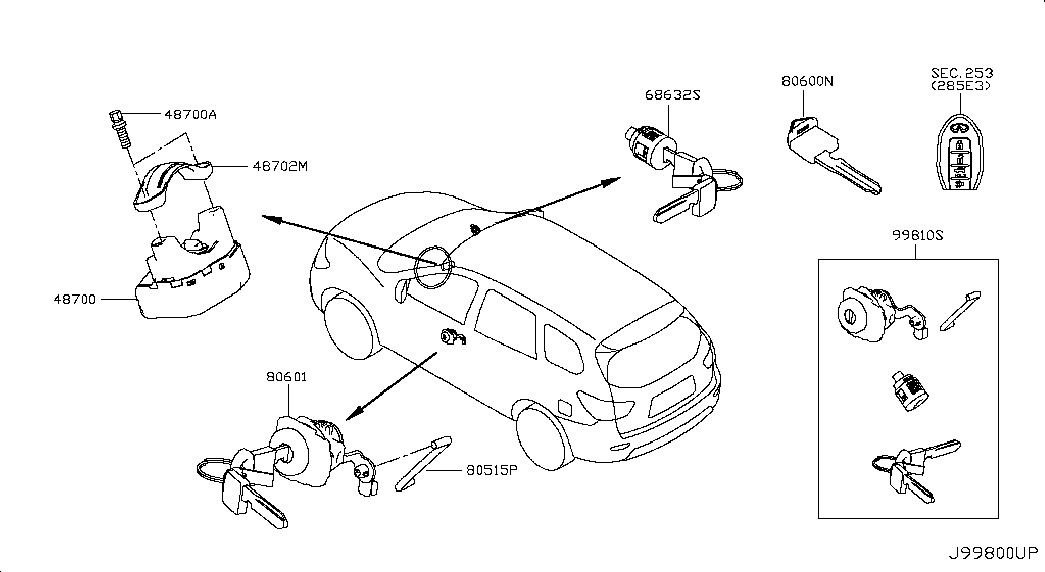 48700A
48702M
48700
68632S
80600N
SEC.253
(285E3)
99810S
80601
80515P
J99800UP