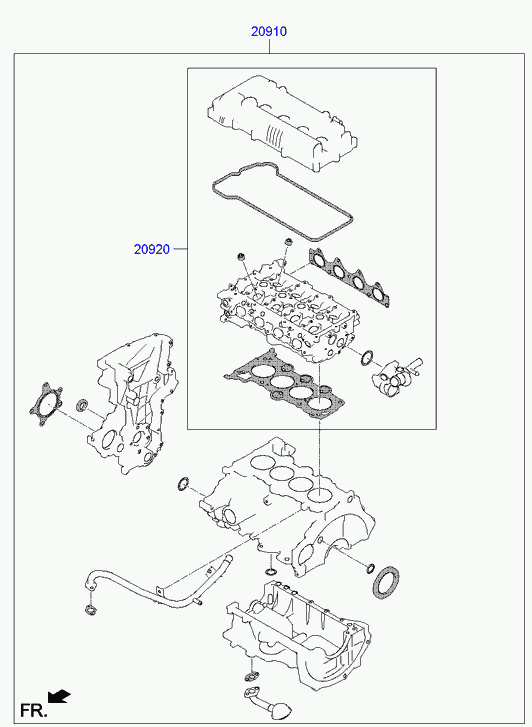 20910

20920

FR.