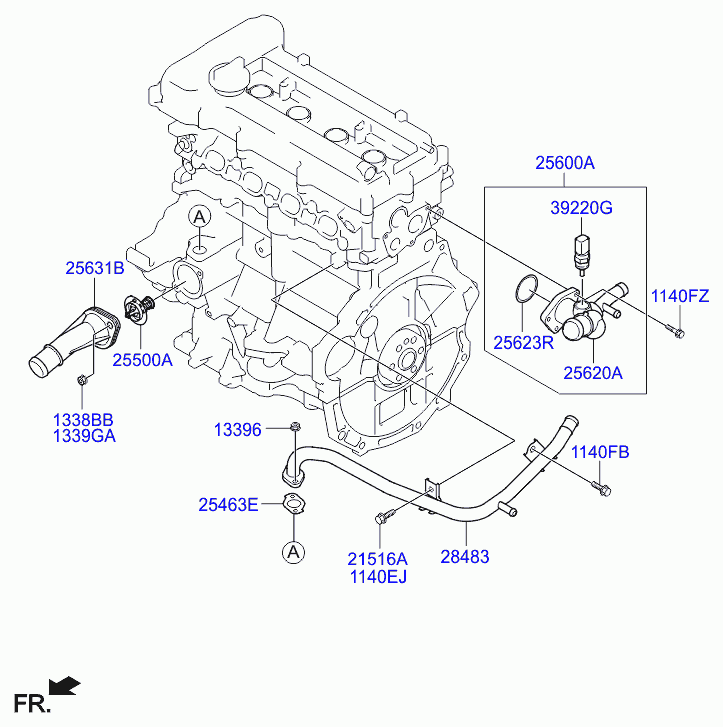 25600A
39220G
A
25631B
1140FZ
25623R
25500A
25620A
1338BB
1339GA
13396
1140FB
25463E
A
21516A
1140EJ
28483
FR.