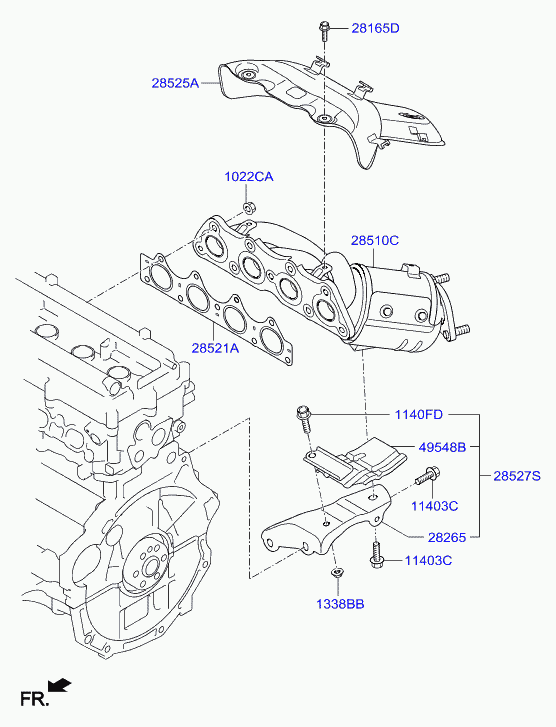 28165D
28525A
1022CA
28510C
28521A
1140FD
49548B
28527S
11403C
28265
11403C
1338BB
FR.