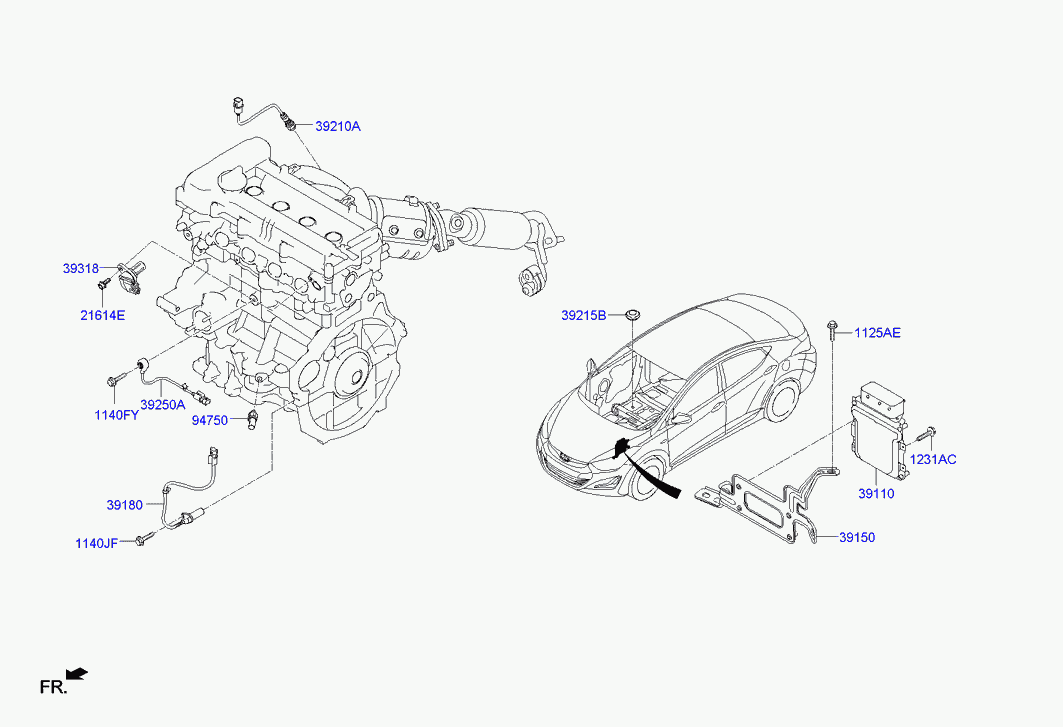 39210A

39318

21614E

39215B

1125AE

1140FY

39250A

94750

1231AC

39110

39180

39150

1140JF

FR.