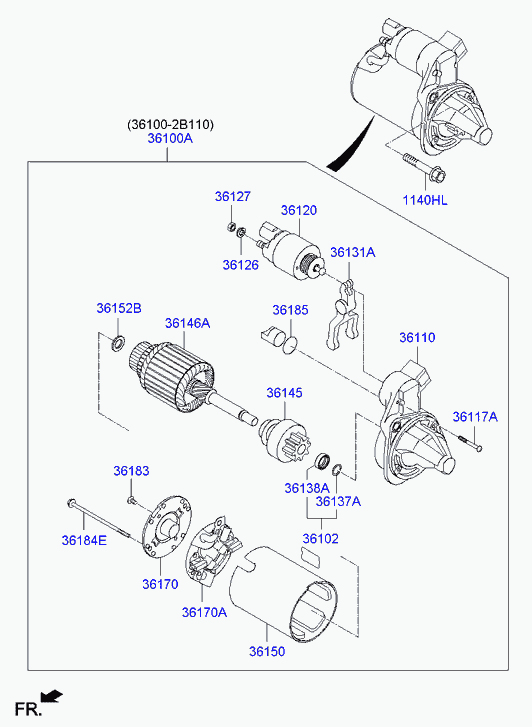 (36100-2B110)
36100A

1140HL

36127
36120
36126
36131A
36152B
36146A
36185
36110
36145
36117A
36183
36138A
36137A
36184E
36102
36170
36170A
36150

FR.