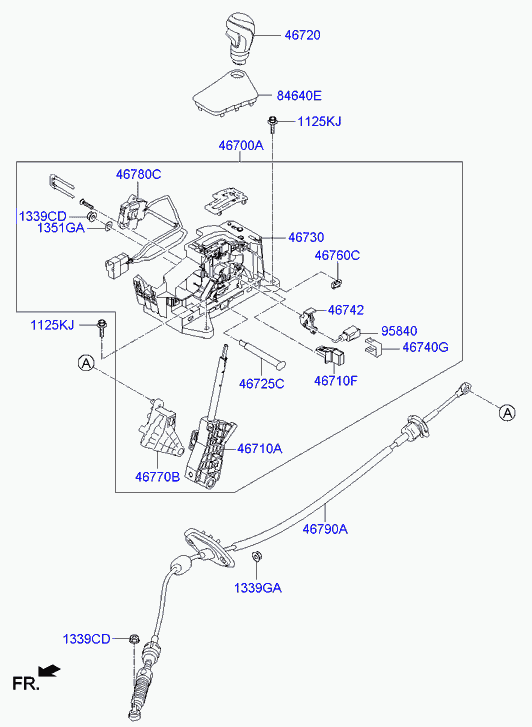 46720
84640E
1125KJ
46700A
46780C
1339CD
1351GA
46730
46760C
46742
1125KJ
95840
46740G
A
46725C
46710F
A
46710A
46770B
46790A
1339GA
1339CD
FR.