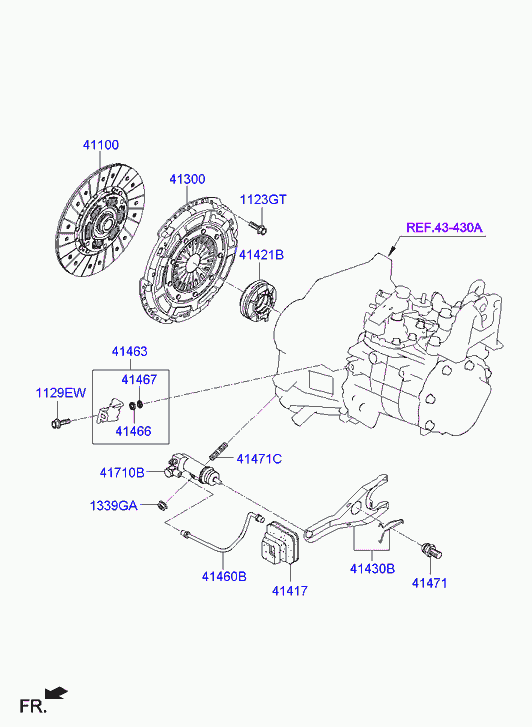 41100
41300
1123GT
REF.43-430A
41421B
41463
41467
1129EW
41466
41471C
41710B
1339GA
41460B
41417
41430B
41471
FR.