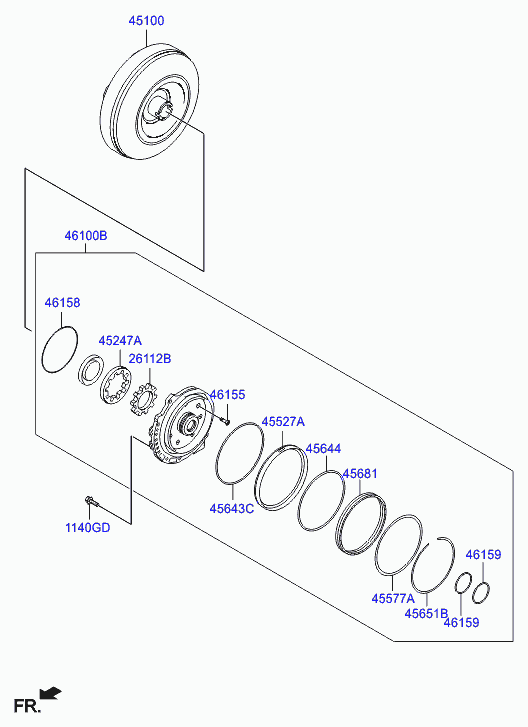 45100

46100B

46158

45247A

26112B

46155

45527A

45644

45681

45643C

1140GD

46159

45577A

45651B

46159

FR.