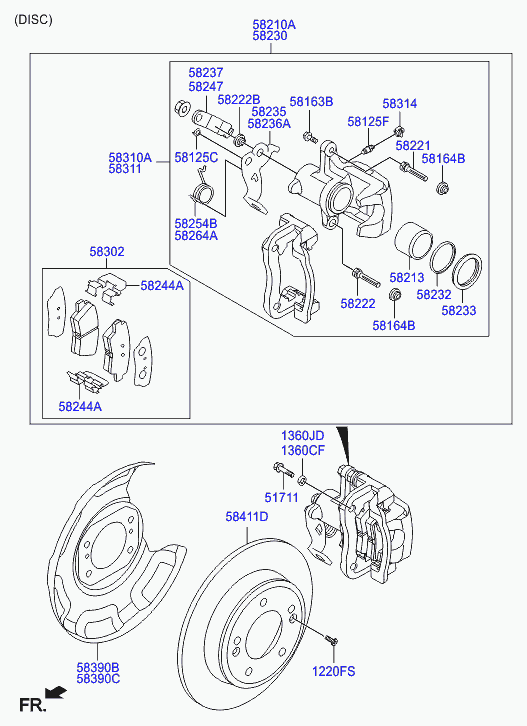 (DISC)

58210A
58230

58237
58247
58222B
58235
58236A
58163B
58314
58125F
58221
58164B
58310A
58311
58125C
58254B
58264A
58213
58232
58233
58222
58164B

58302
58244A
58244A

1360JD
1360CF
51711
58411D
58390B
58390C
1220FS
FR.