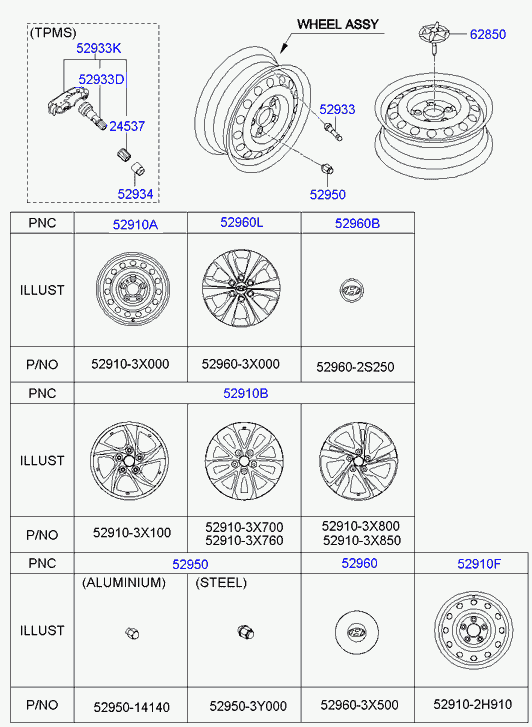 (TPMS)
52933K
52933D
24537
52934
WHEEL ASSY
52933
52950
62850

| PNC | 52910A | 52960L | 52960B |
|---|---|---|---|
| ILLUST | | | |
| P/NO | 52910-3X000 | 52960-3X000 | 52960-2S250 |

| PNC | 52910B | | |
|---|---|---|---|
| ILLUST | | | |
| P/NO | 52910-3X100 | 52910-3X700 52910-3X760 | 52910-3X800 52910-3X850 |

| PNC | 52950 | | 52960 | 52910F |
|---|---|---|---|---|
| ILLUST | (ALUMINIUM) | (STEEL) | | |
| P/NO | 52950-14140 | 52950-3Y000 | 52960-3X500 | 52910-2H910 |