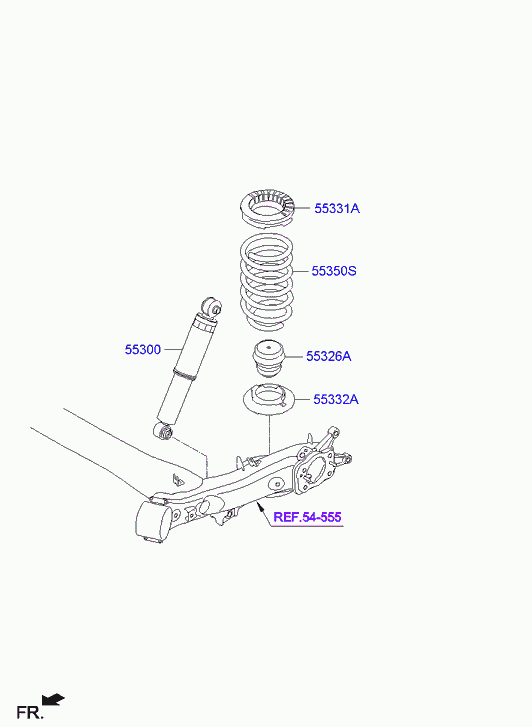 55331A
55350S
55300
55326A
55332A
REF.54-555
FR.