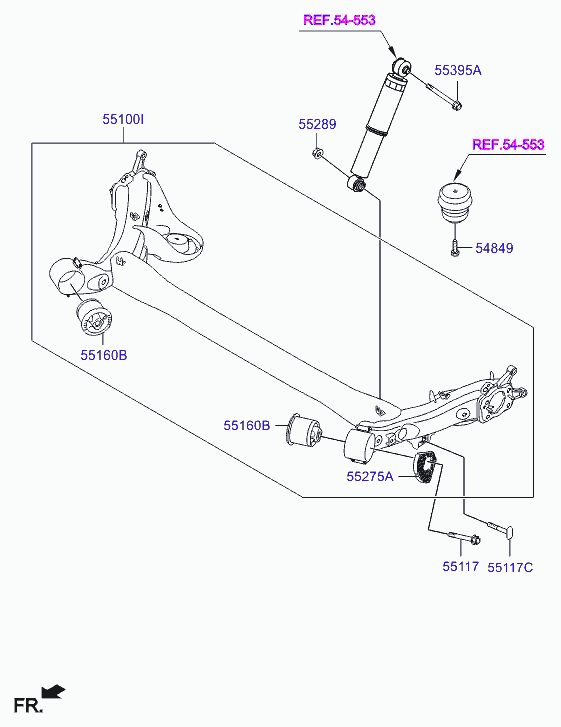 REF.54-553
55395A
55100I
55289
REF.54-553
54849
55160B
55160B
55275A
55117
55117C
FR.