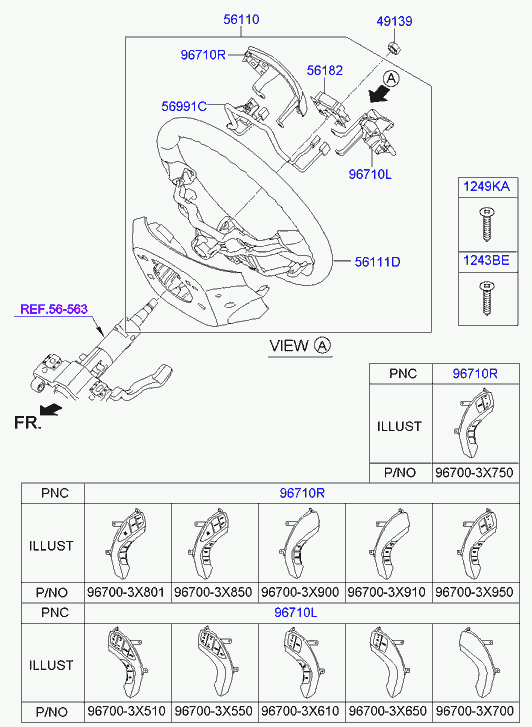 56110

49139

96710R

56182

A

56991C

96710L

1249KA

1243BE

56111D

REF.56-563

VIEW A

FR.

| PNC | 96710R |
|---|---|
| ILLUST | |
| P/NO | 96700-3X750 |

| PNC | 96710R | | | | |
|---|---|---|---|---|---|
| ILLUST | | | | | |
| P/NO | 96700-3X801 | 96700-3X850 | 96700-3X900 | 96700-3X910 | 96700-3X950 |
| PNC | 96710L | | | | |
| ILLUST | | | | | |
| P/NO | 96700-3X510 | 96700-3X550 | 96700-3X610 | 96700-3X650 | 96700-3X700 |