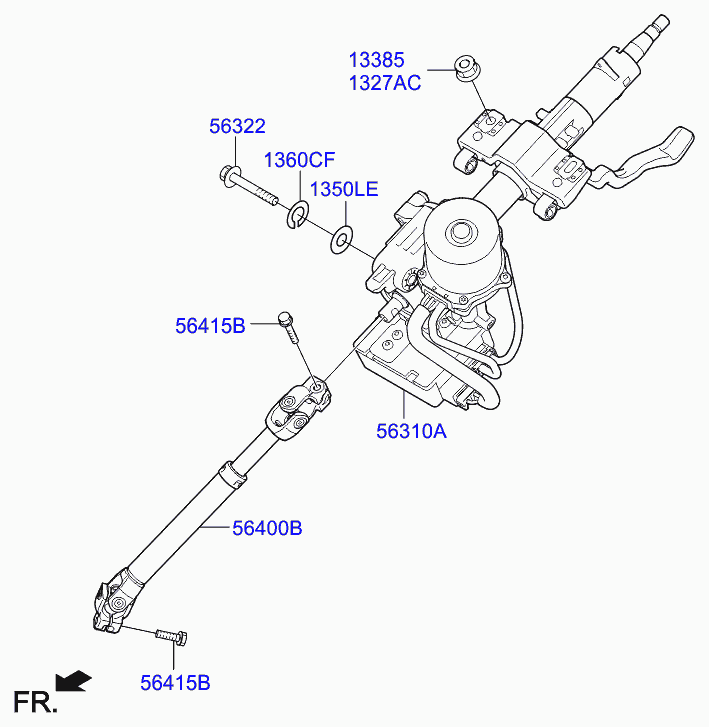 13385
1327AC

56322

1360CF

1350LE

56415B

56310A

56400B

56415B

FR.