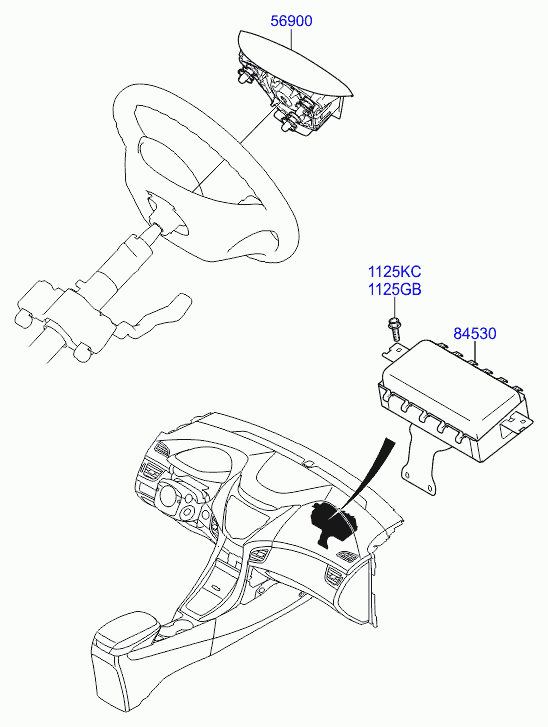 56900

1125KC
1125GB

84530