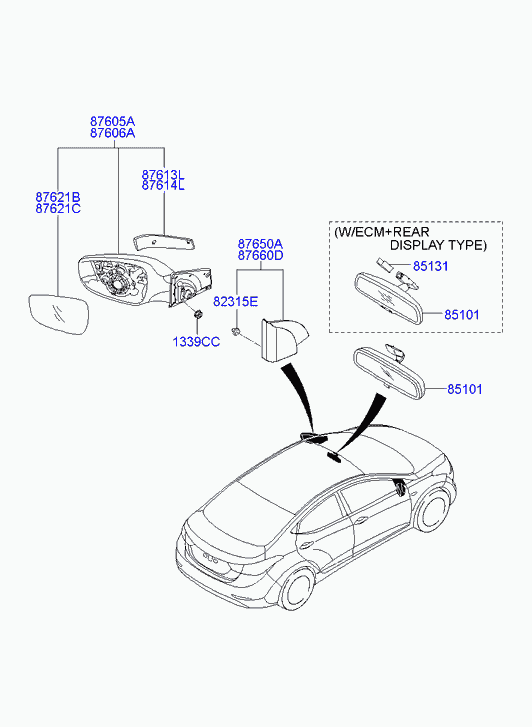 87605A
87606A

87613L
87614L

87621B
87621C

87650A
87660D

82315E

1339CC

(W/ECM+REAR
DISPLAY TYPE)

85131

85101

85101