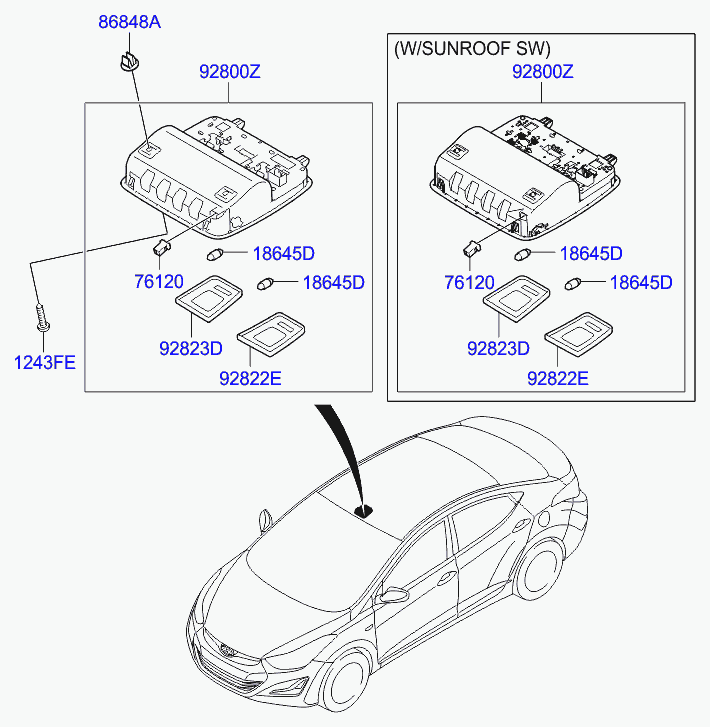 86848A

92800Z

18645D

76120

18645D

92823D

92822E

1243FE

(W/SUNROOF SW)

92800Z

18645D

76120

18645D

92823D

92822E