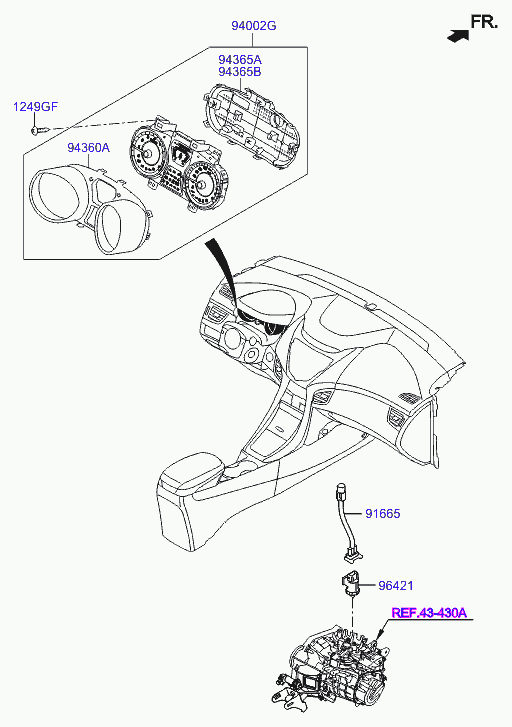 FR.

94002G

94365A
94365B

1249GF

94360A

91665

96421

REF.43-430A