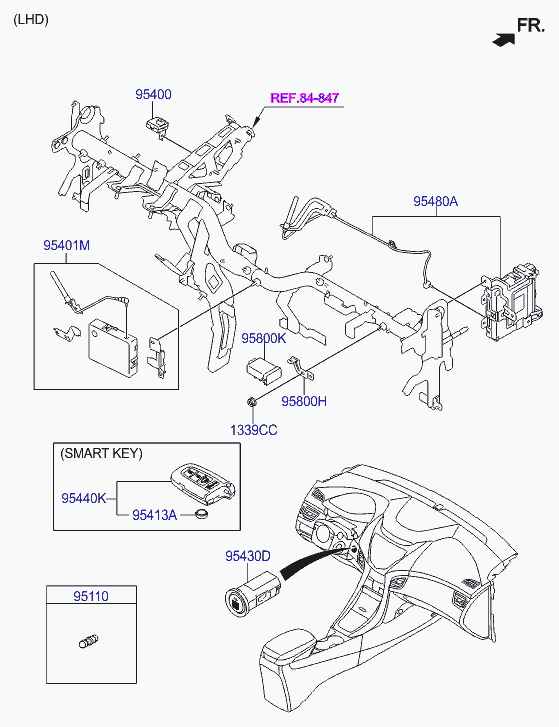 (LHD)

FR.

95400

REF.84-847

95480A

95401M

95800K

95800H

1339CC

(SMART KEY)

95440K

95413A

95430D

95110