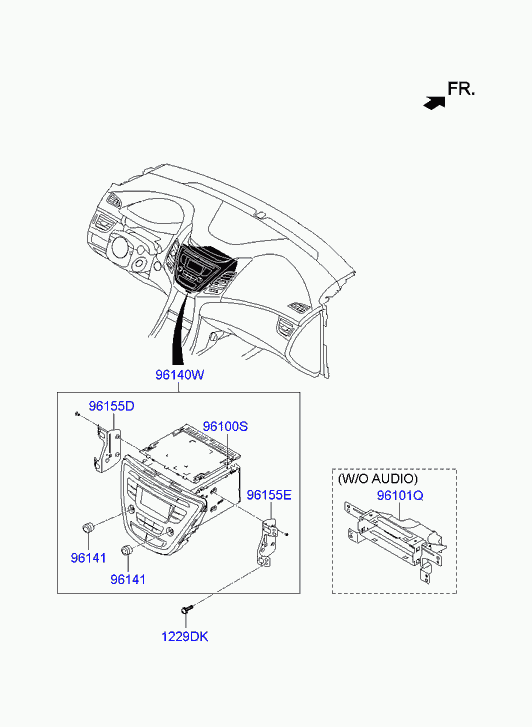 FR.

96140W

96155D

96100S

96155E

96141

96141

1229DK

(W/O AUDIO)

96101Q