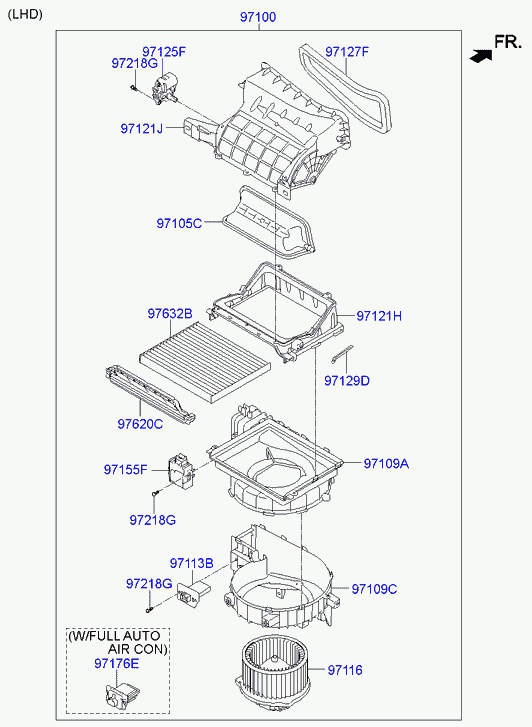 (LHD)

97100

FR.

97125F
97218G
97127F
97121J
97105C
97632B
97121H
97129D
97620C
97155F
97109A
97218G
97113B
97218G
97109C
(W/FULL AUTO AIR CON)
97176E
97116