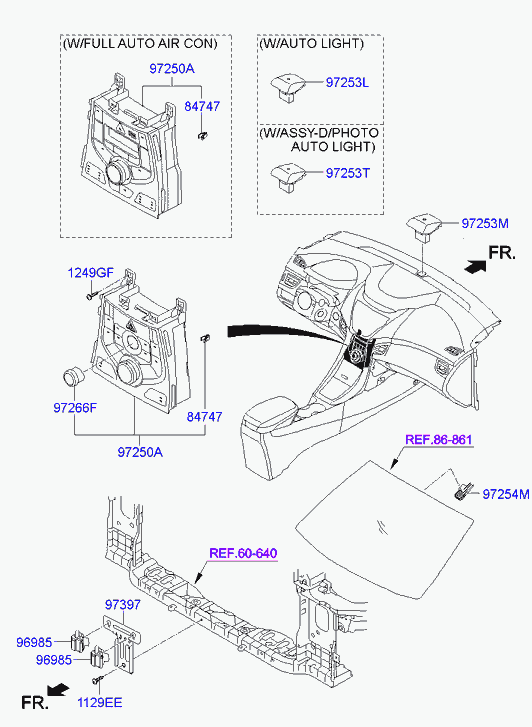 (W/FULL AUTO AIR CON)
97250A
84747

(W/AUTO LIGHT)
97253L

(W/ASSY-D/PHOTO AUTO LIGHT)
97253T

97253M
FR.

1249GF
97266F
84747
97250A

REF.86-861
97254M

REF.60-640
97397
96985
96985
1129EE
FR.